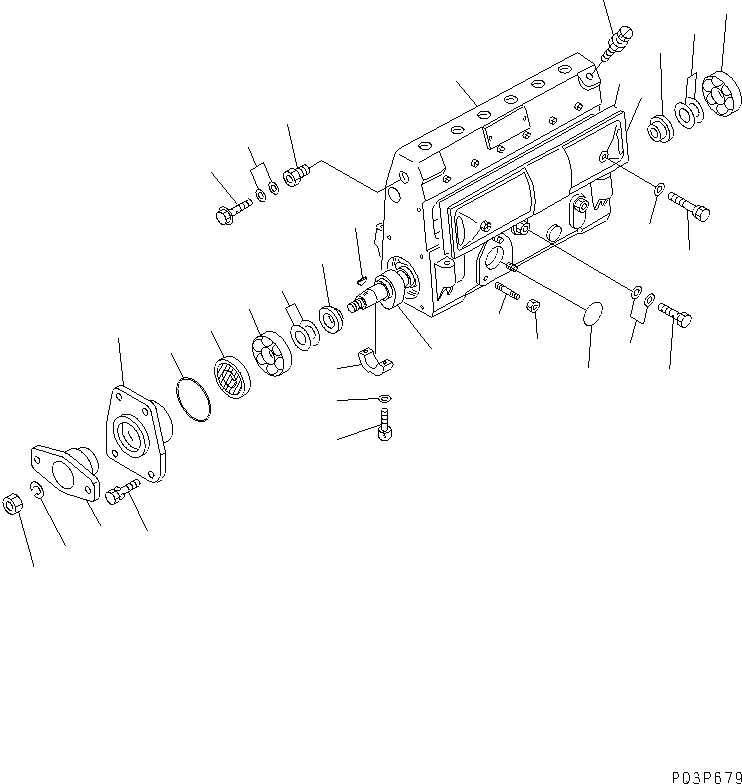 P03P679