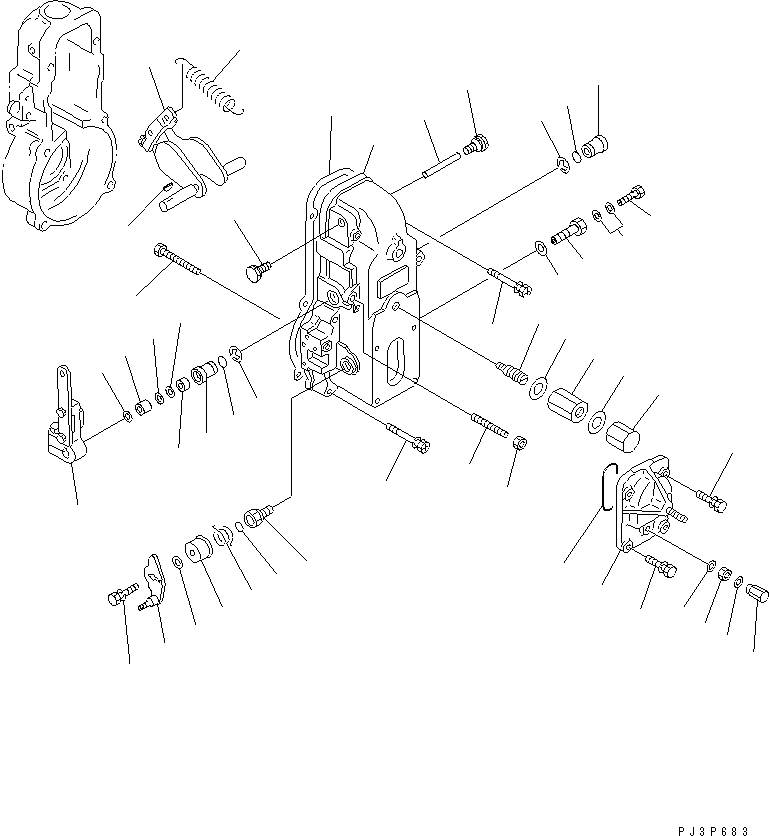 PJ3P683