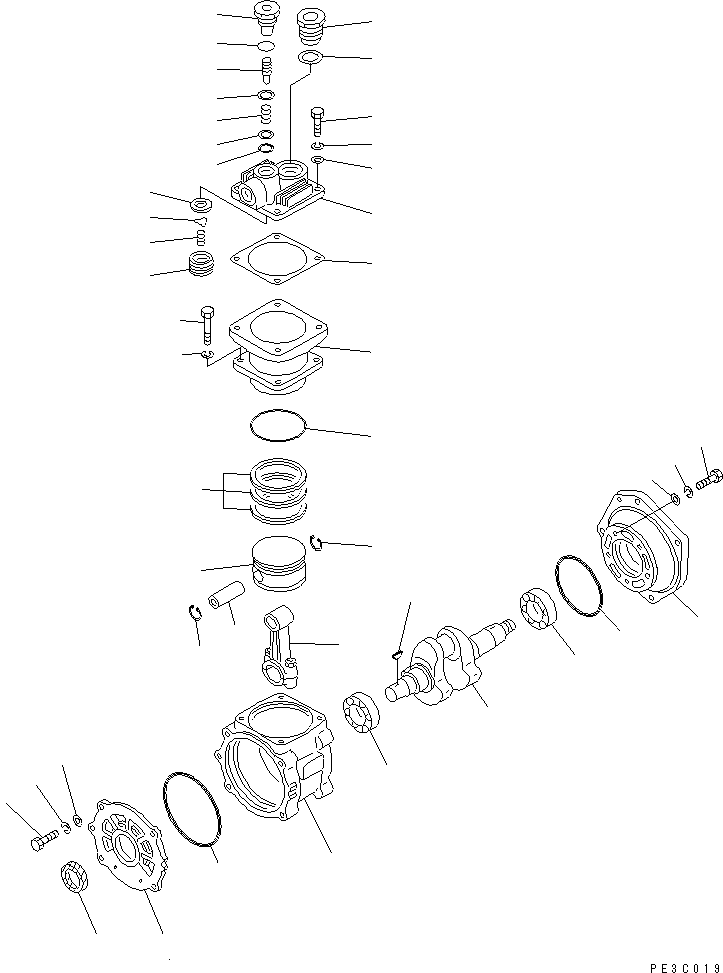 PE3C019