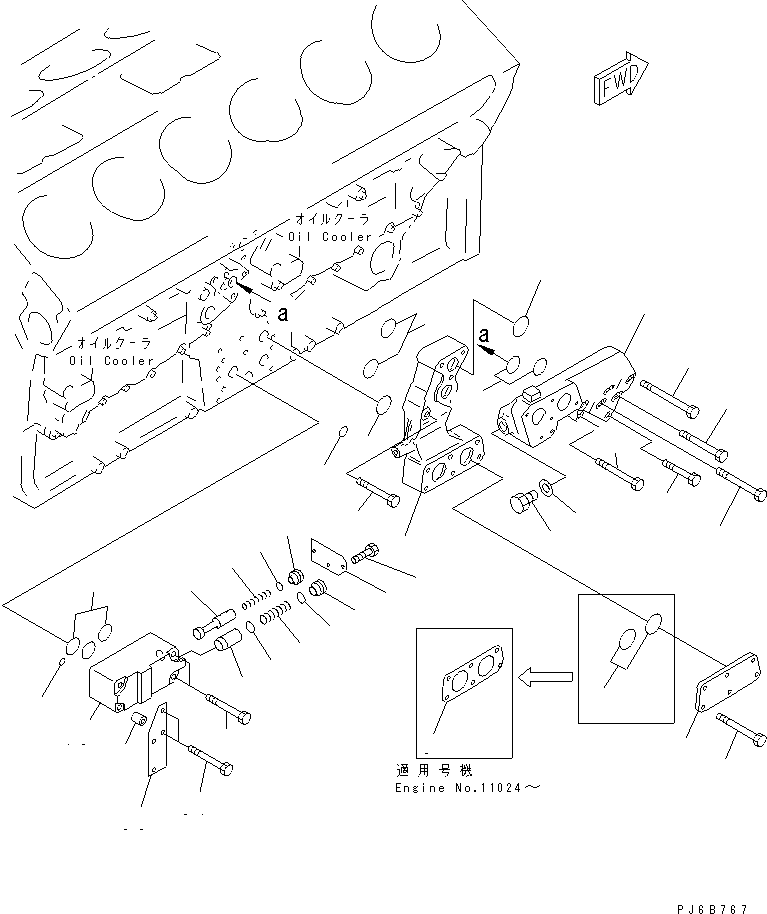 FWD

オイルクーラ
Oil Cooler

a

オイルクーラ
Oil Cooler

a

適用号機
Engine No.11024～

PJ6B767