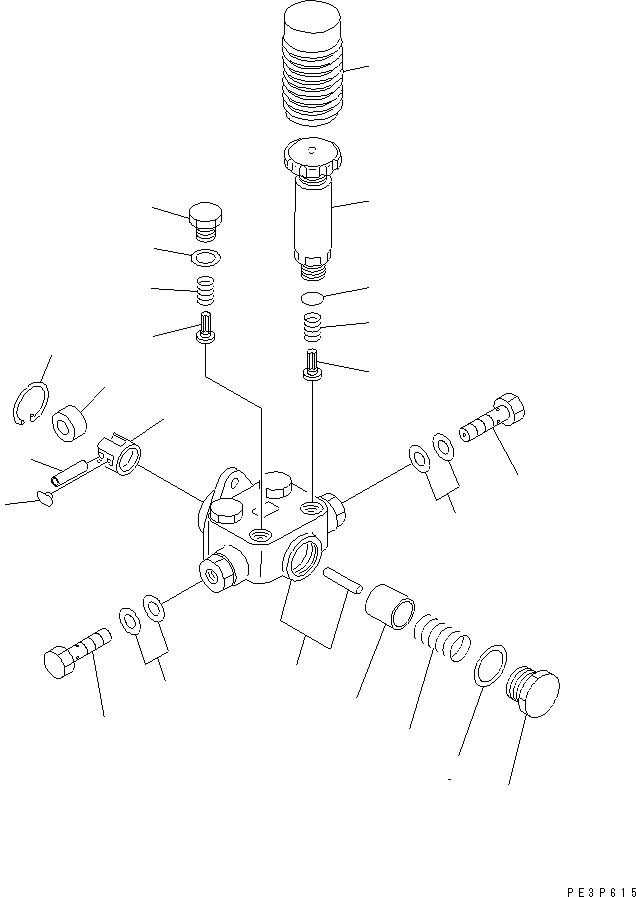 PE3P615