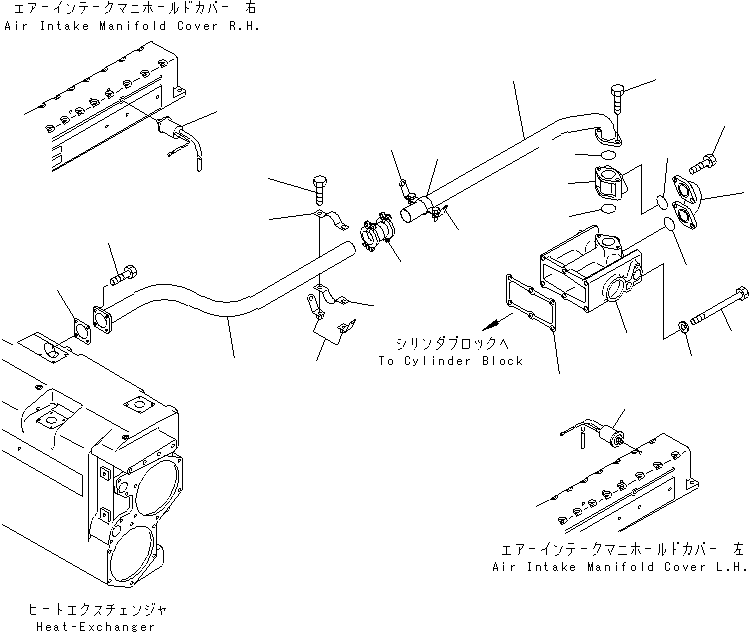 エアーインテークマニホールドカバー 右
Air Intake Manifold Cover R.H.

シリンダブロックへ
To Cylinder Block

エアーインテークマニホールドカバー 左
Air Intake Manifold Cover L.H.

ヒートエクスチェンジャ
Heat-Exchanger