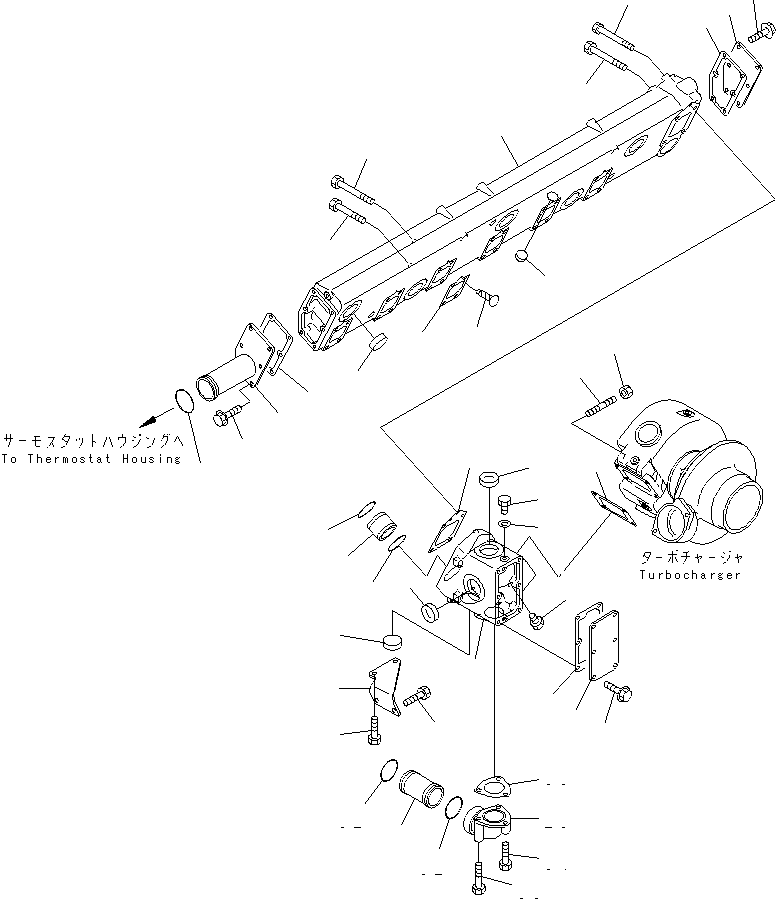 サーモスタットハウジングへ
To Thermostat Housing

ターボチャージャ
Turbocharger