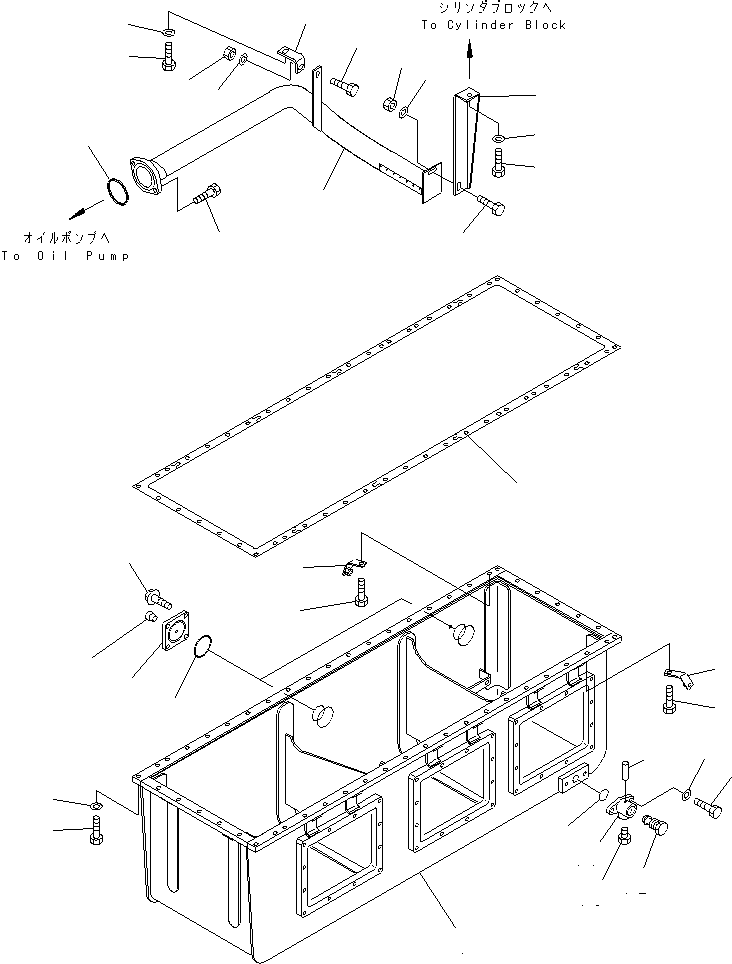 シリンダブロックへ
To Cylinder Block

オイルポンプへ
To Oil Pump