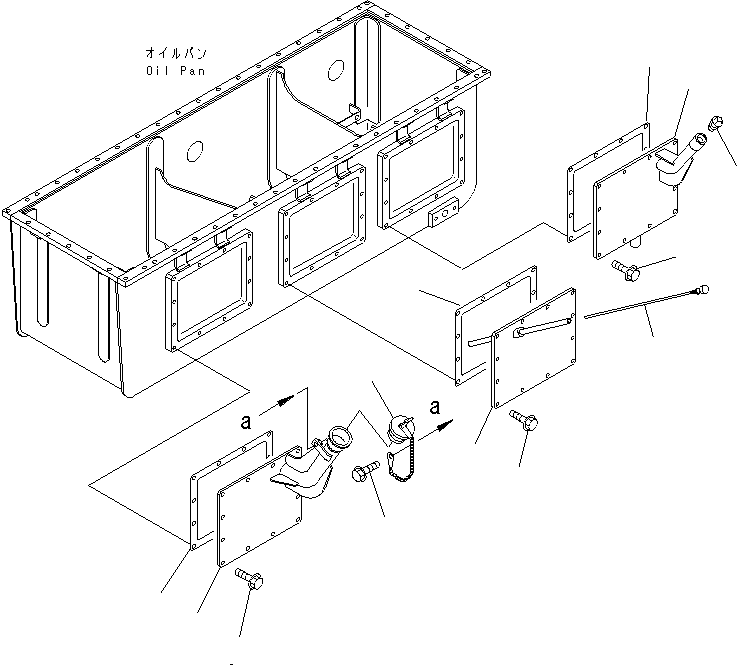 オイルパン
Oil Pan

a

a