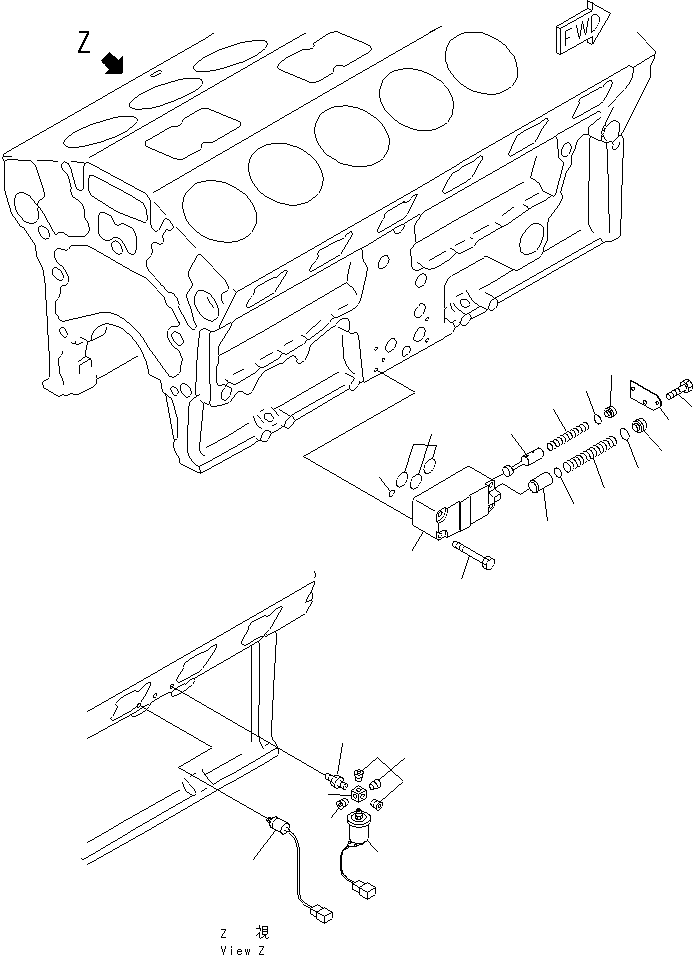 Z

FWD

Z 視
View Z