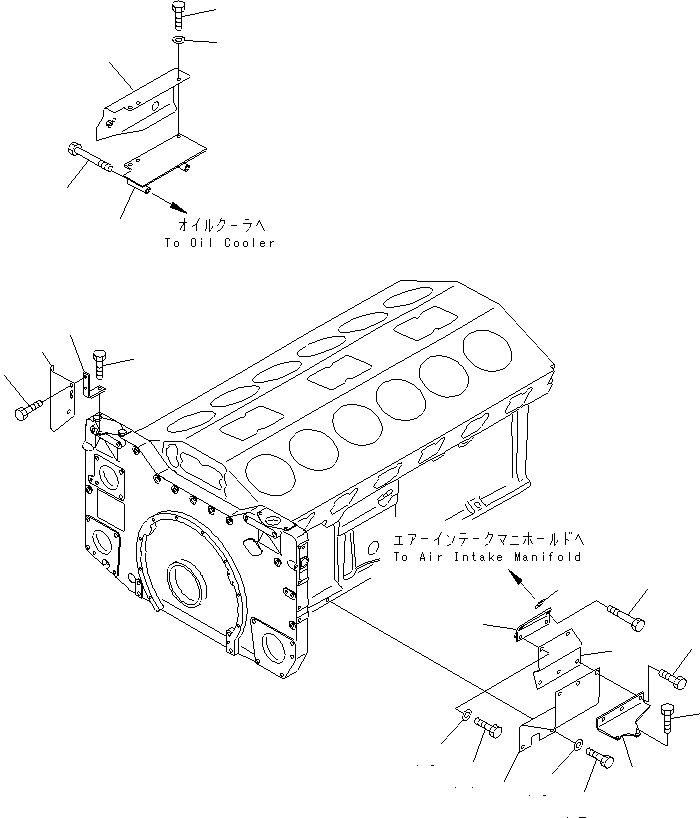 オイルクーラへ
To Oil Cooler

エアーインテークマニホールドへ
To Air Intake Manifold