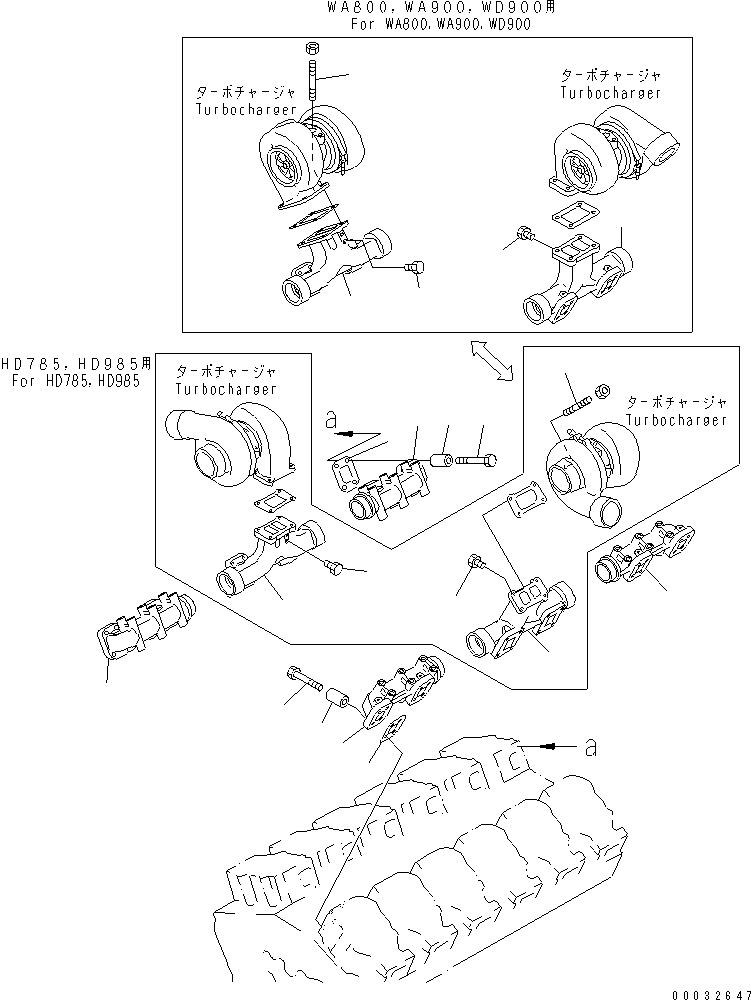 WA800, WA900, WD900用
For WA800, WA900, WD900

ターボチャージャ
Turbocharger

ターボチャージャ
Turbocharger

HD785, HD985用
For HD785, HD985

ターボチャージャ
Turbocharger

a

ターボチャージャ
Turbocharger

a

00032647