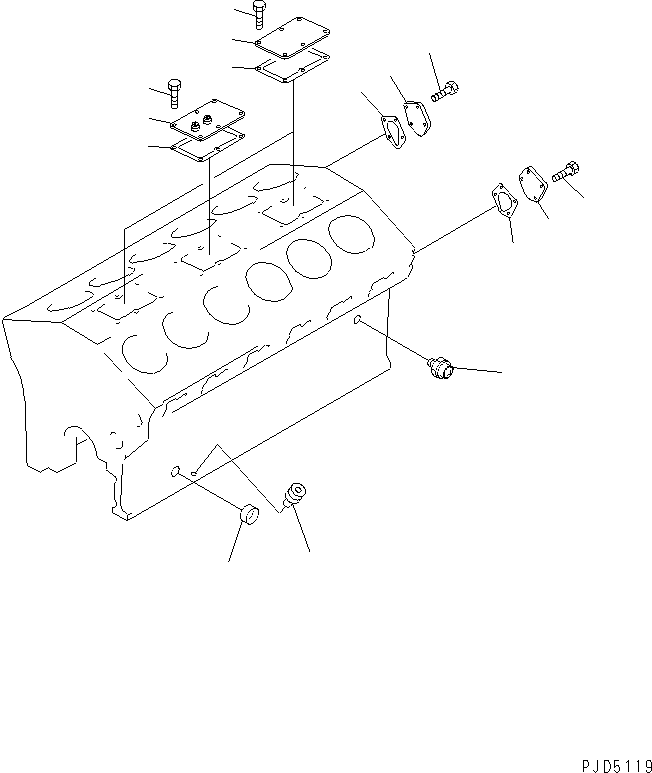 PJD5119