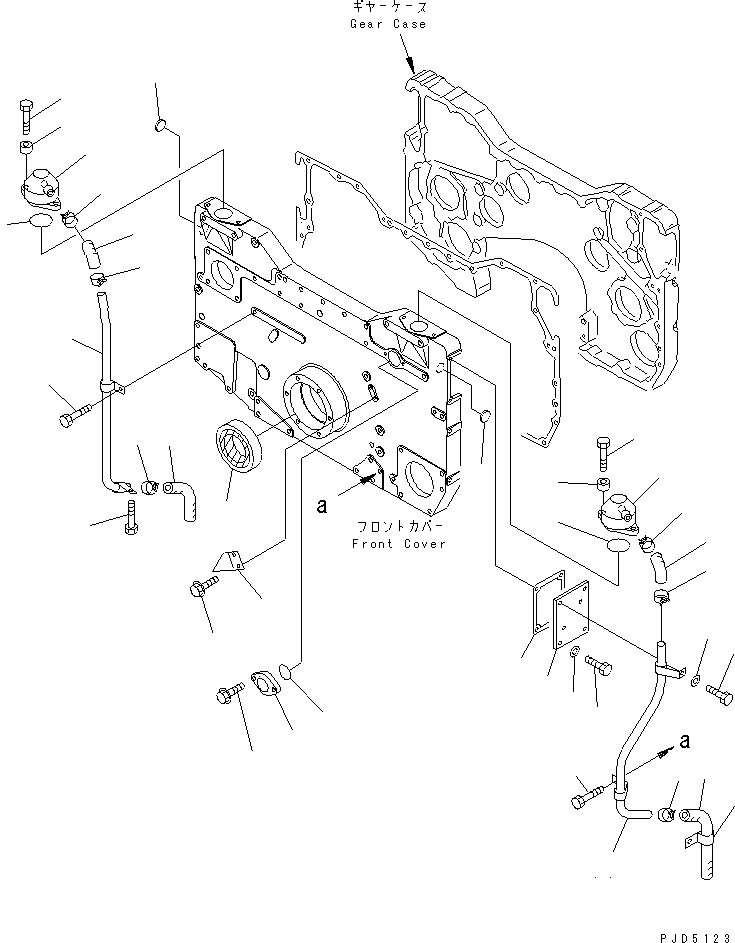 ギヤーケース
Gear Case

a

フロントカバー
Front Cover

a

PJD5123