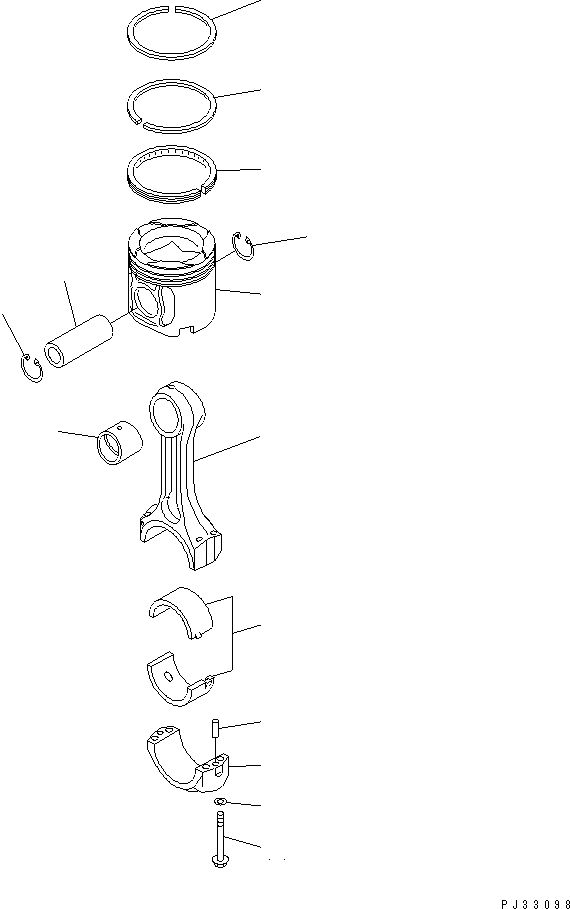 PJ33098