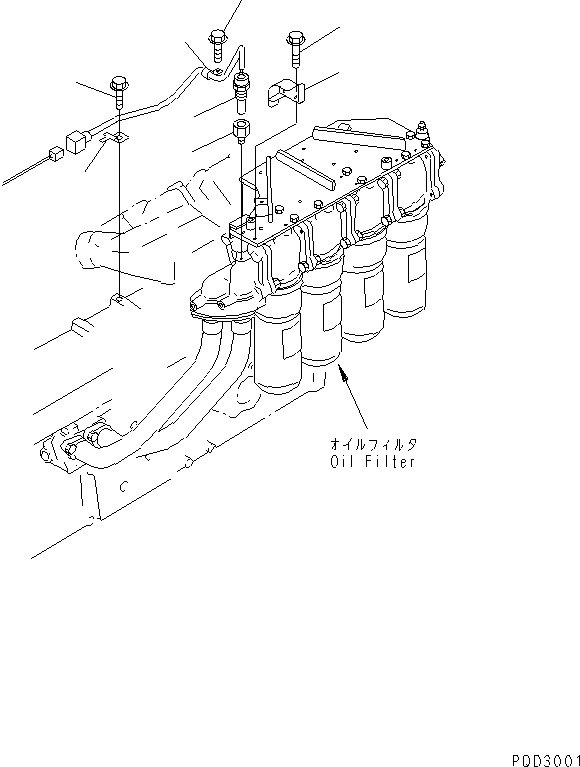 オイルフィルタ
Oil Filter

PDD3001