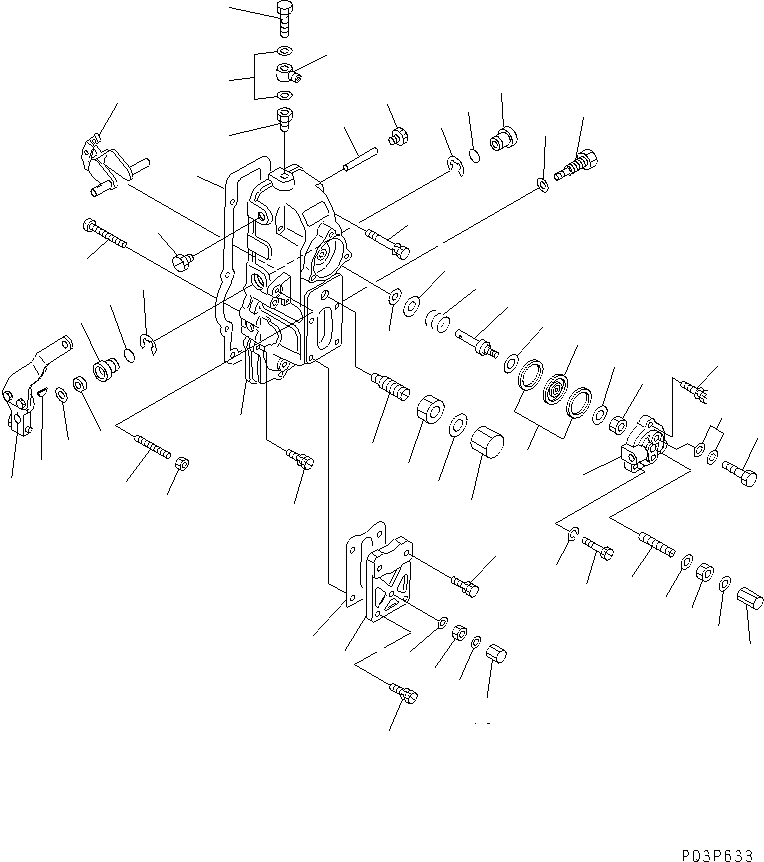 P03P633