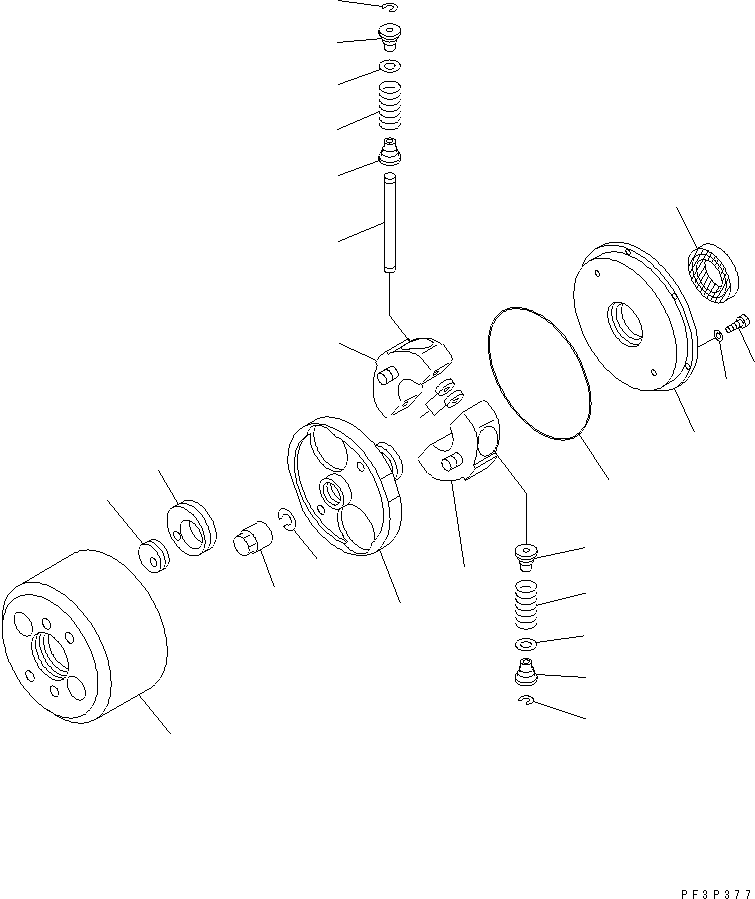 PF3P377