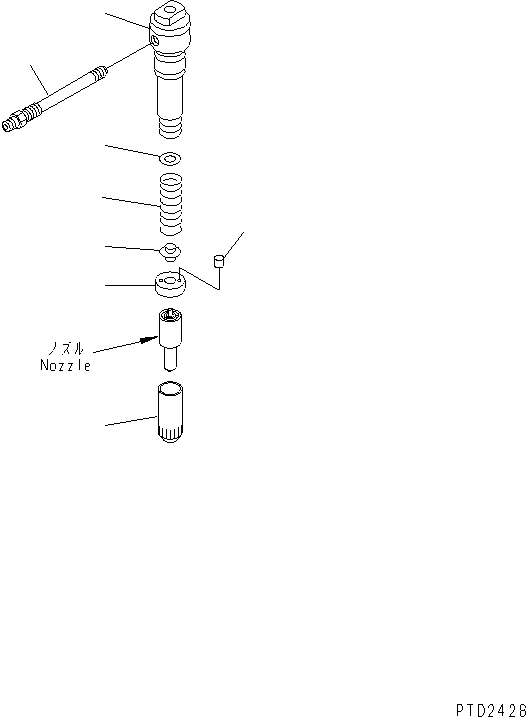 ノズル
Nozzle

PTD2428