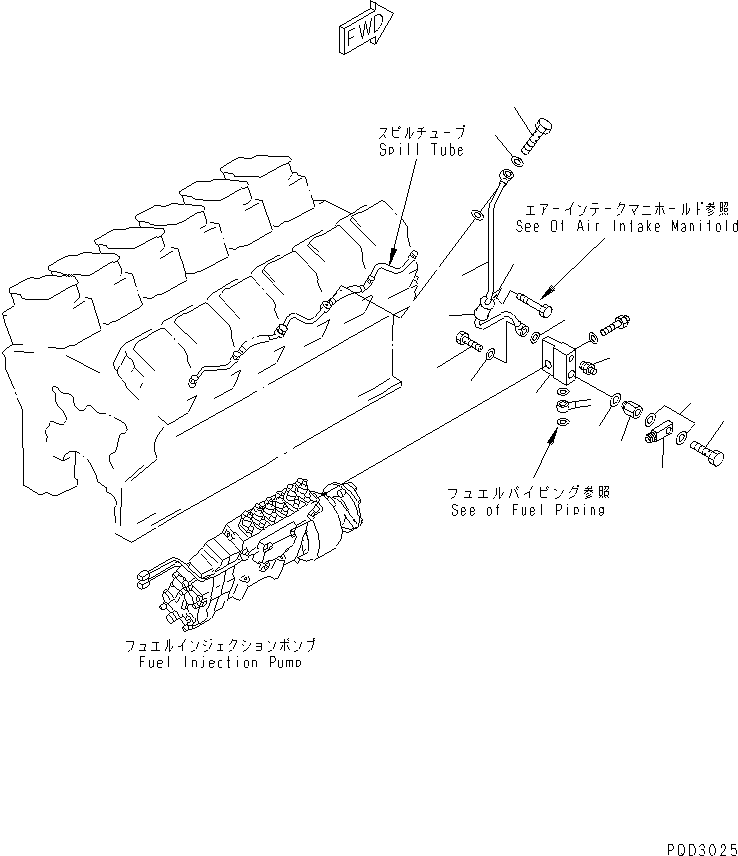 FWD

スピルチューブ
Spill Tube

エアーインテークマニホールド参照
See Of Air Intake Manifold

フュエルパイピング参照
See of Fuel Piping

フュエルインジェクションポンプ
Fuel Injection Pump

PDD3025