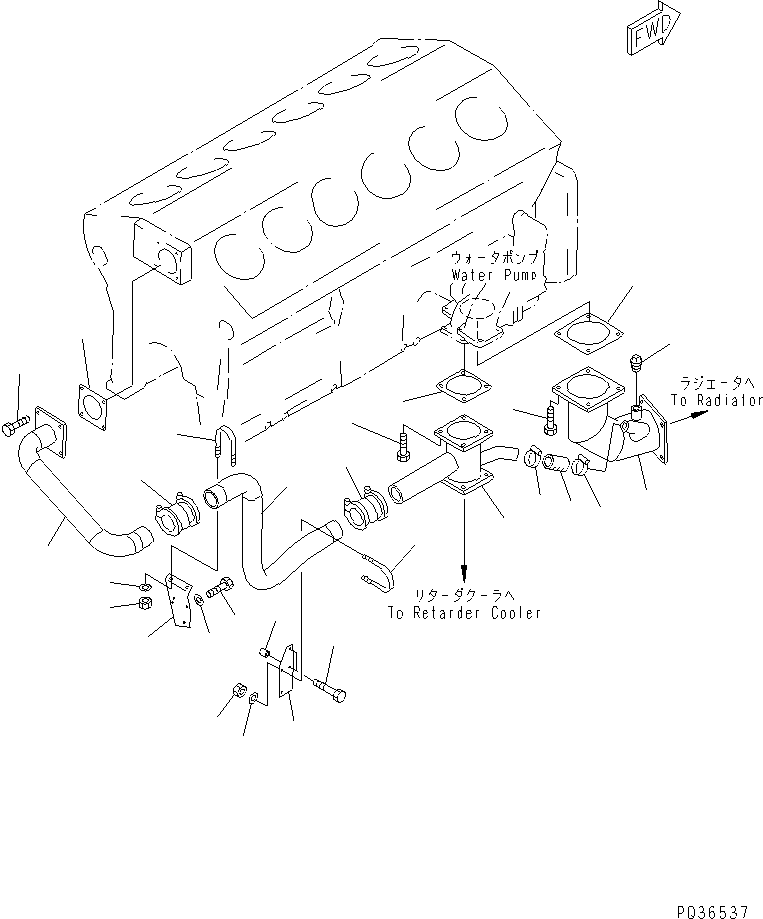 FWD

ウォータポンプ
Water Pump

ラジエータへ
To Radiator

リターダクーラへ
To Retarder Cooler

P036537