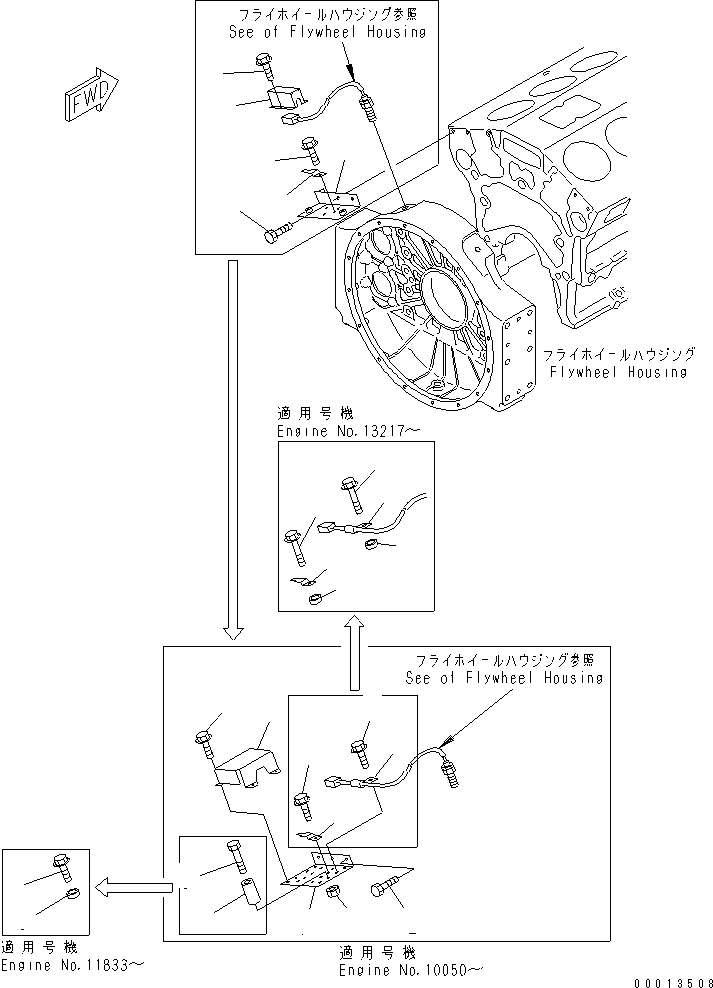 フライホイールハウジング参照
See of Flywheel Housing

FWD

フライホイールハウジング
Flywheel Housing

適用号機
Engine No.13217～

フライホイールハウジング参照
See of Flywheel Housing

適用号機
Engine No.11833～

適用号機
Engine No.10050～

00013508