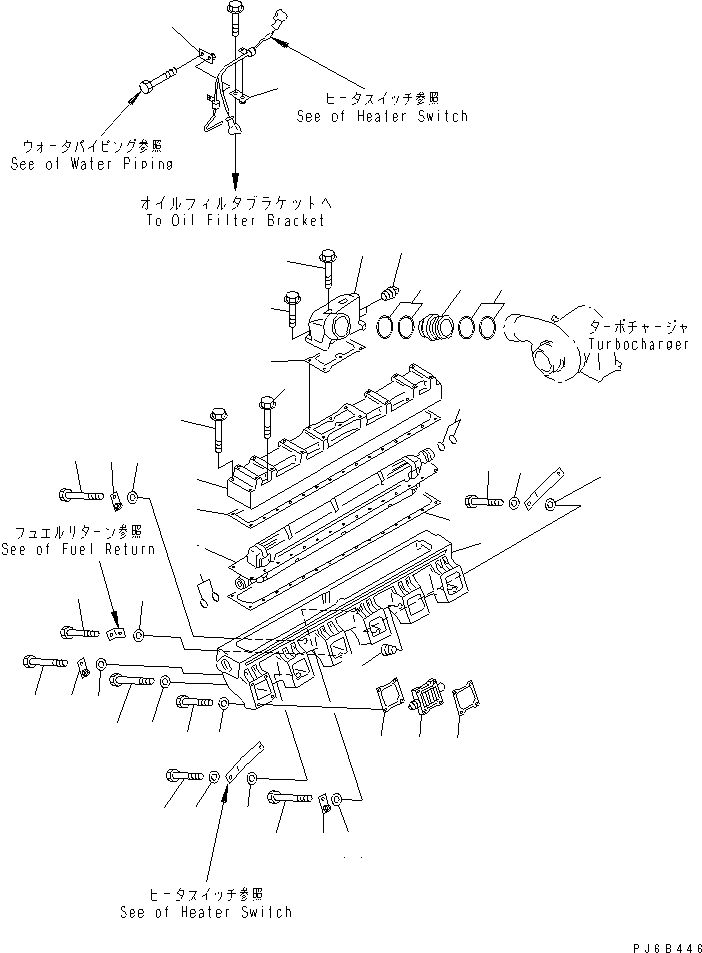 ヒータスイッチ参照
See of Heater Switch

ウォータパイピング参照
See of Water Piping

オイルフィルタブラケットへ
To Oil Filter Bracket

ターボチャージャ
Turbocharger

フュエルリターン参照
See of Fuel Return

ヒータスイッチ参照
See of Heater Switch

PJ6B446