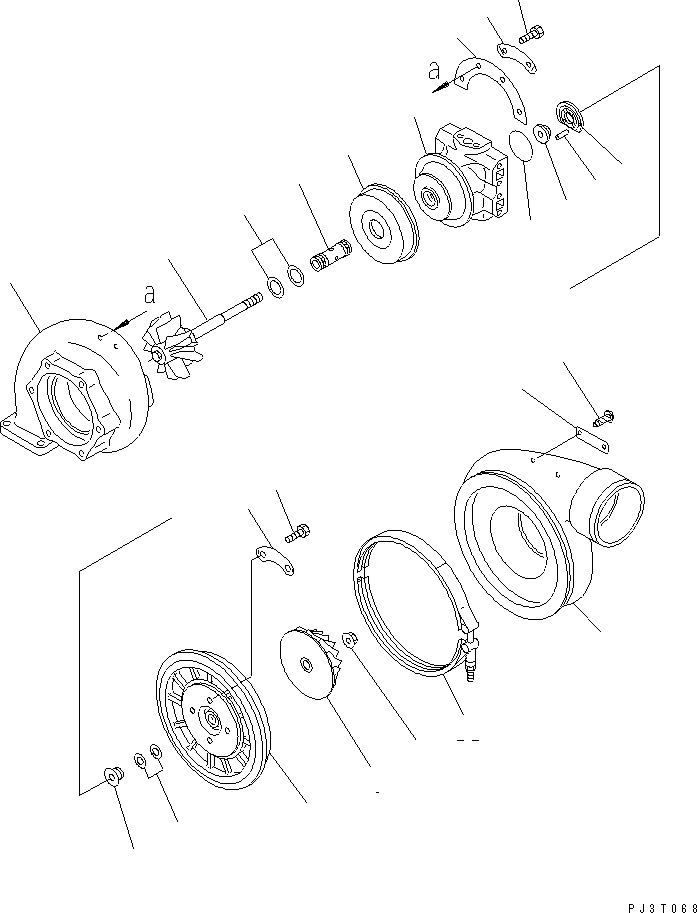 a

a

PJ3T068