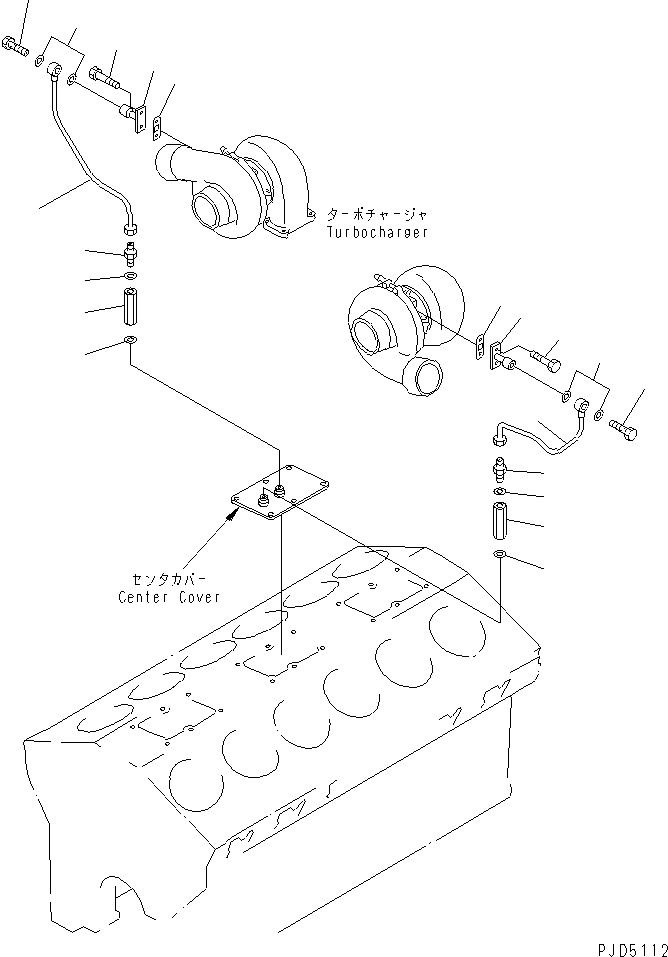 ターボチャージャ
Turbocharger

センタカバー
Center Cover

PJD5112