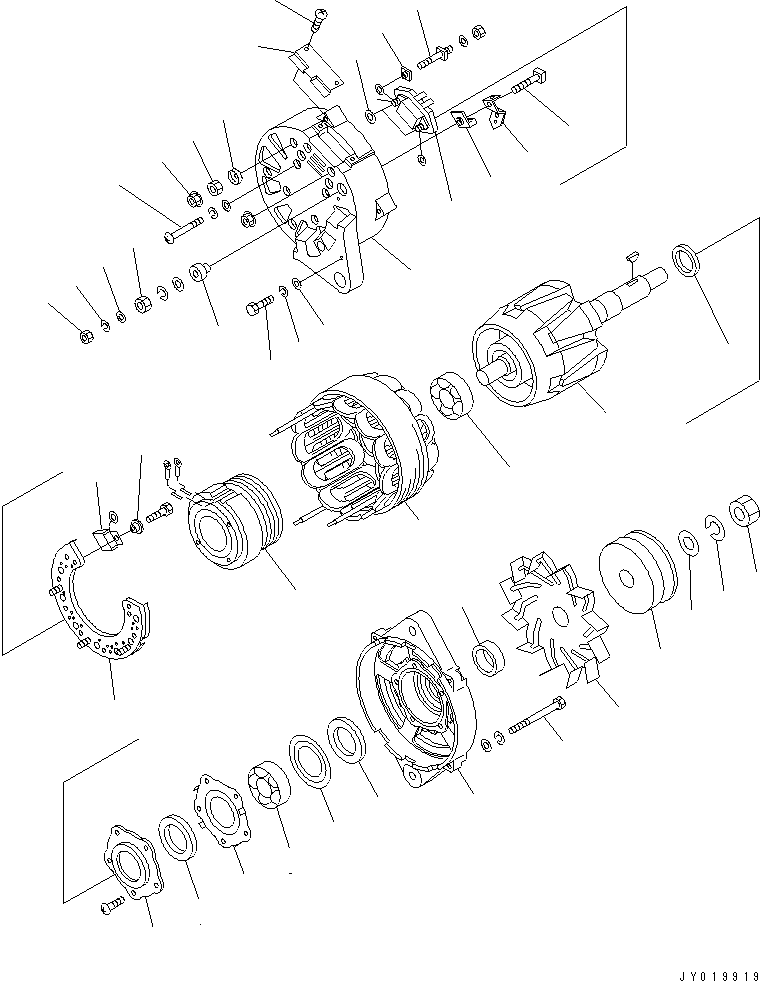 JY019919