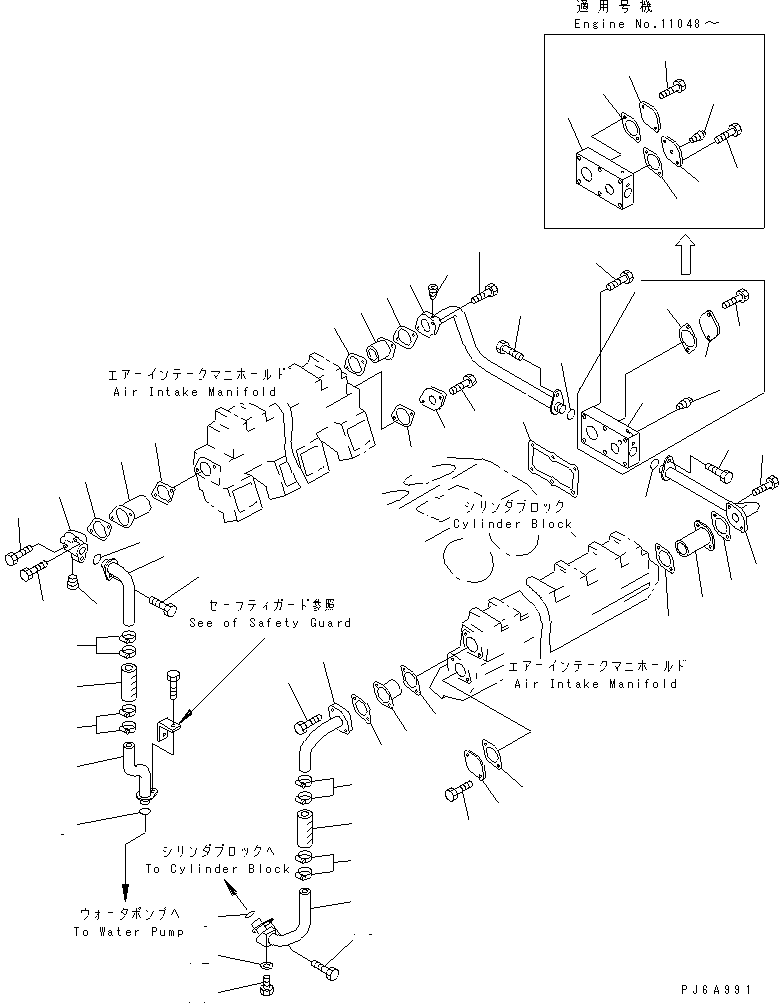 適用号機
Engine No.11048～

エアーインテークマニホールド
Air Intake Manifold

シリンダブロック
Cylinder Block

セーフティガード参照
See of Safety Guard

エアーインテークマニホールド
Air Intake Manifold

シリンダブロックへ
To Cylinder Block

ウォータポンプへ
To Water Pump

PJ6A991