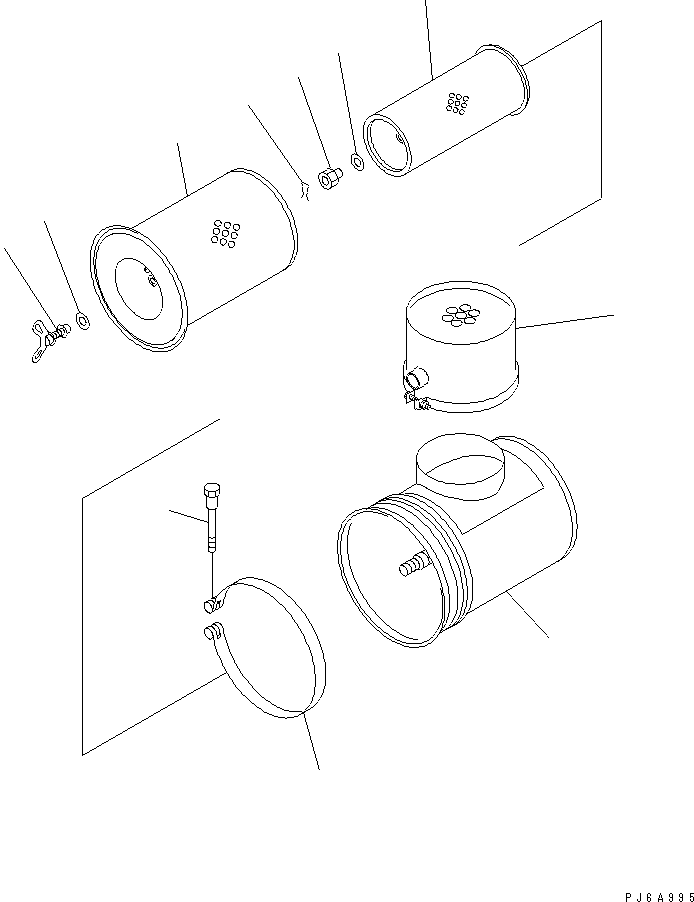 PJ6A995