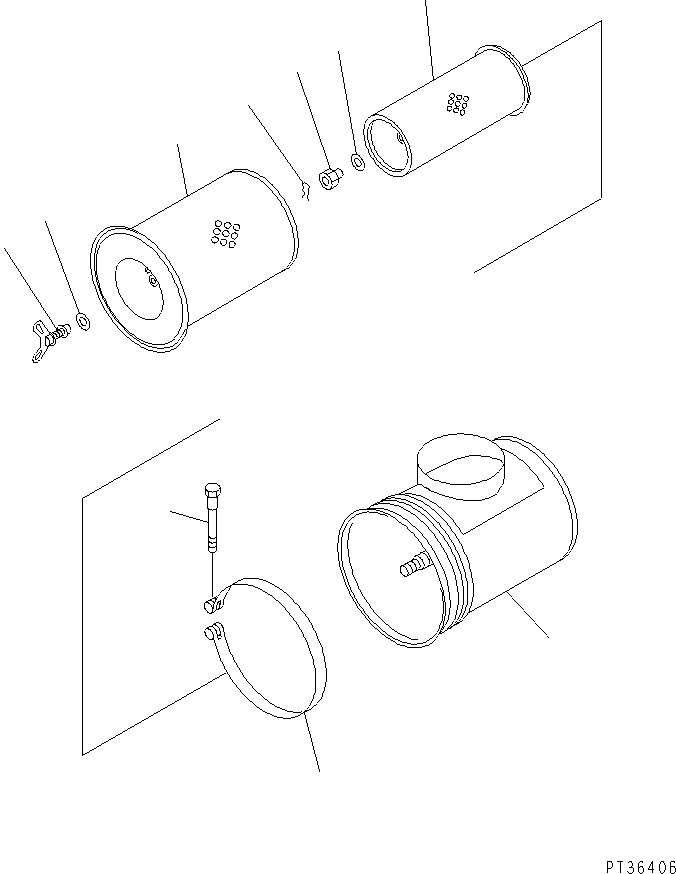 PT36406