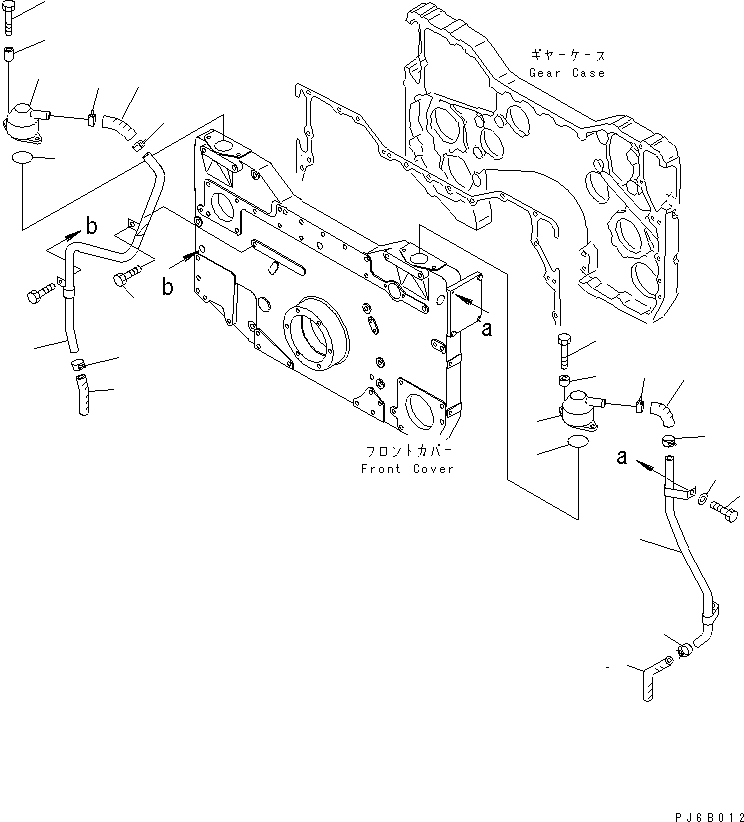 ギヤーケース
Gear Case

b

b

a

フロントカバー
Front Cover

a

PJ6B012