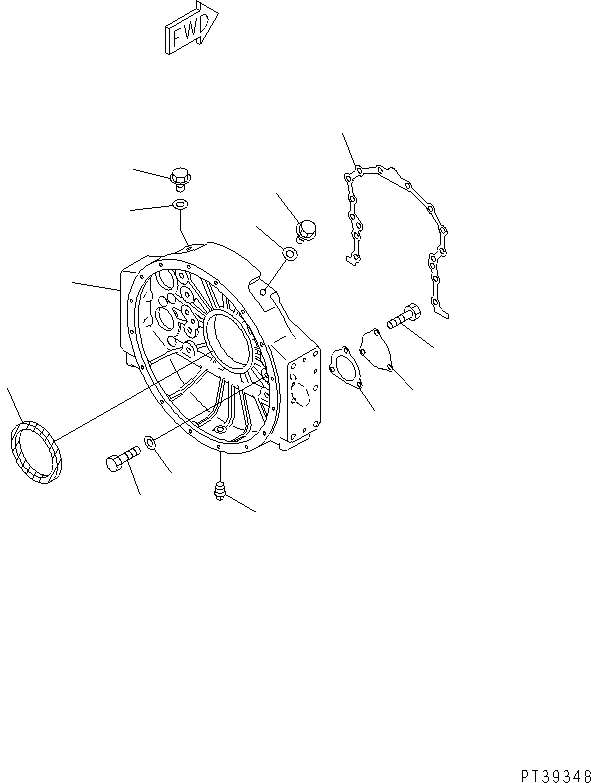 FWD

PT39348