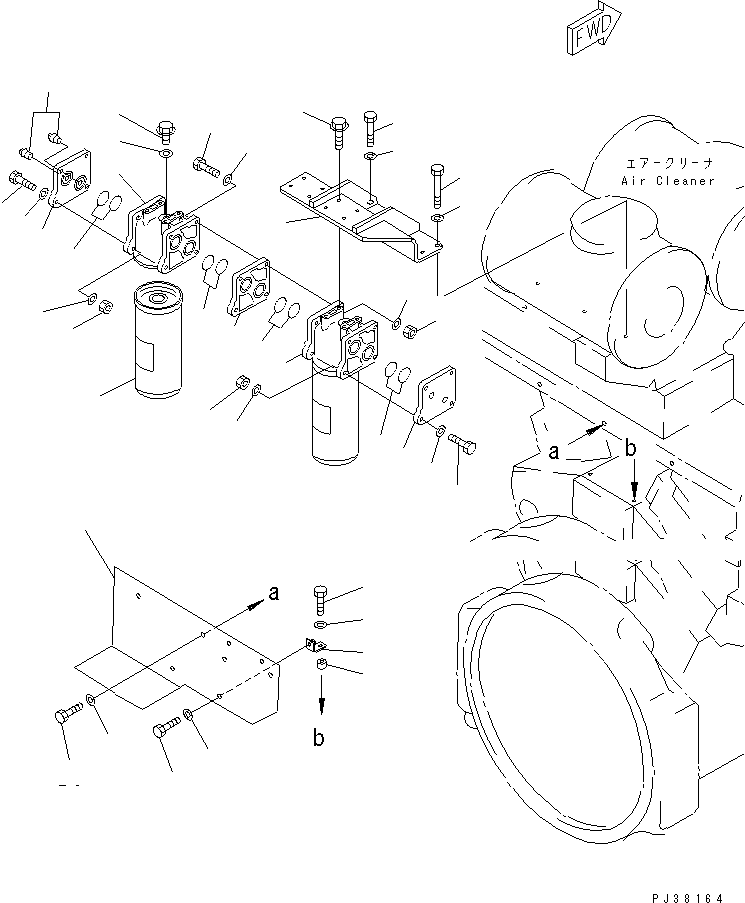 FWD

エアークリーナ
Air Cleaner

a
b

a

b

PJ38164