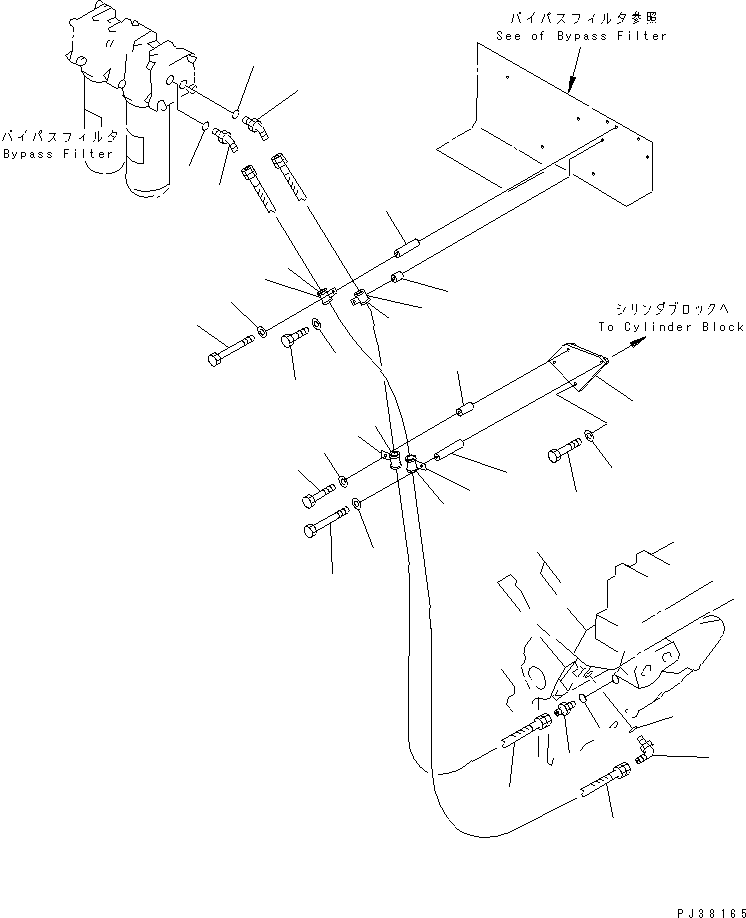 バイパスフィルタ参照
See of Bypass Filter

バイパスフィルタ
Bypass Filter

シリンダブロックへ
To Cylinder Block

PJ38165