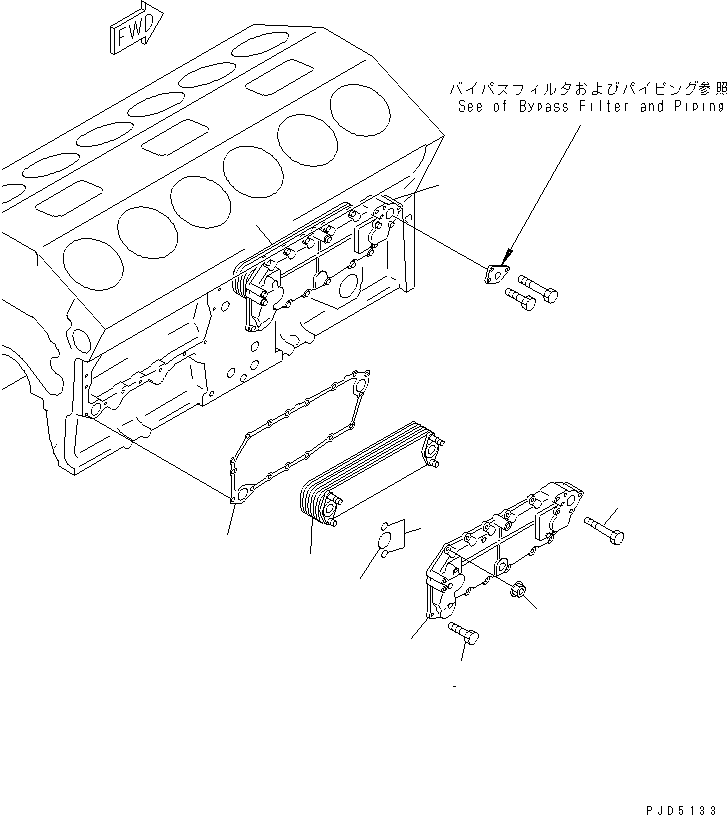 FWD

バイパスフィルタおよびパイピング参照
See of Bypass Filter and Piping

PJD5133