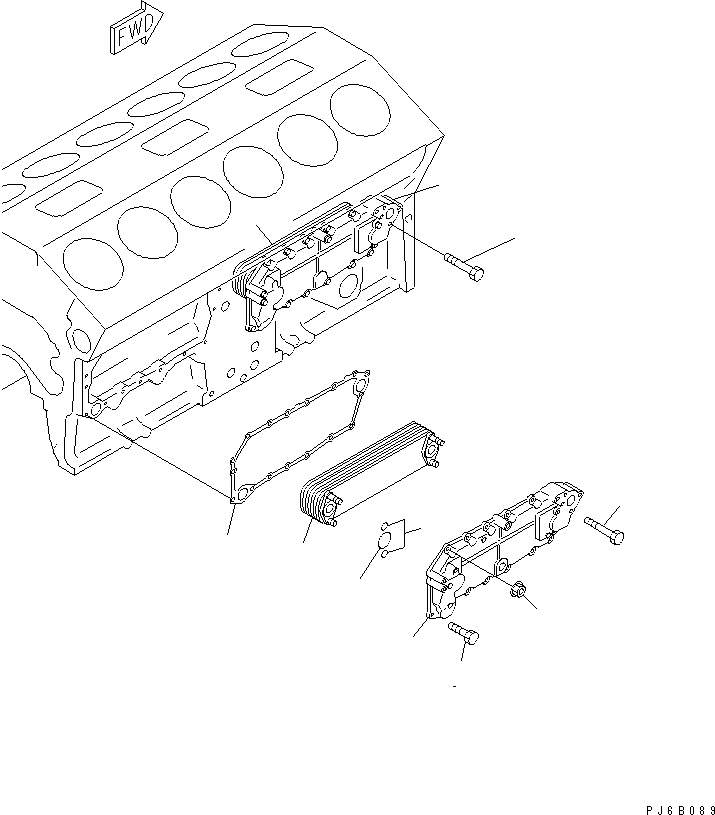 FWD

PJ6B089