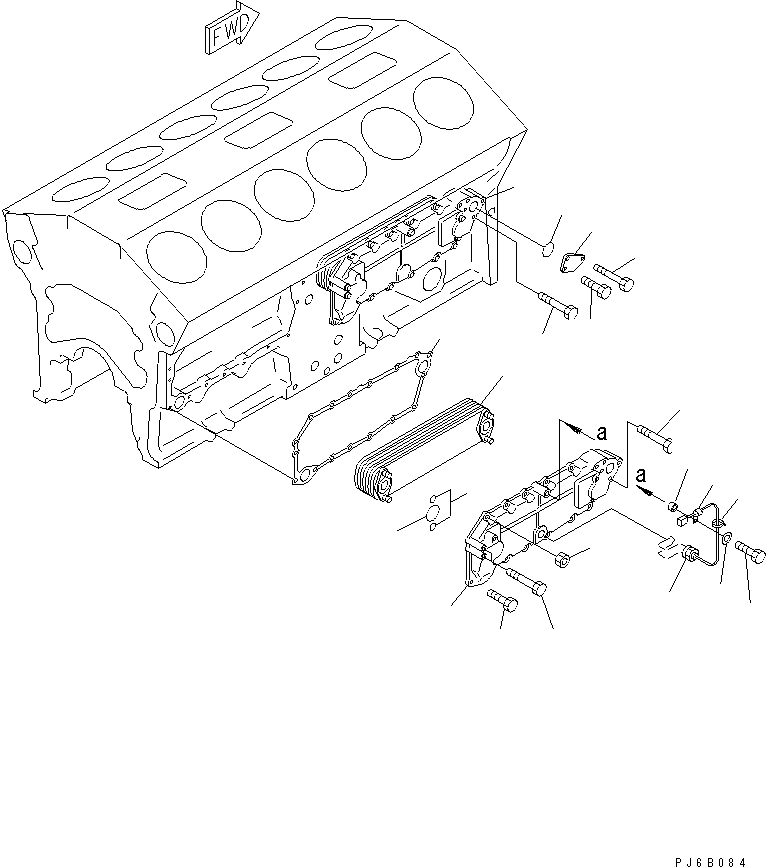 FWD

a

a

PJ6B084