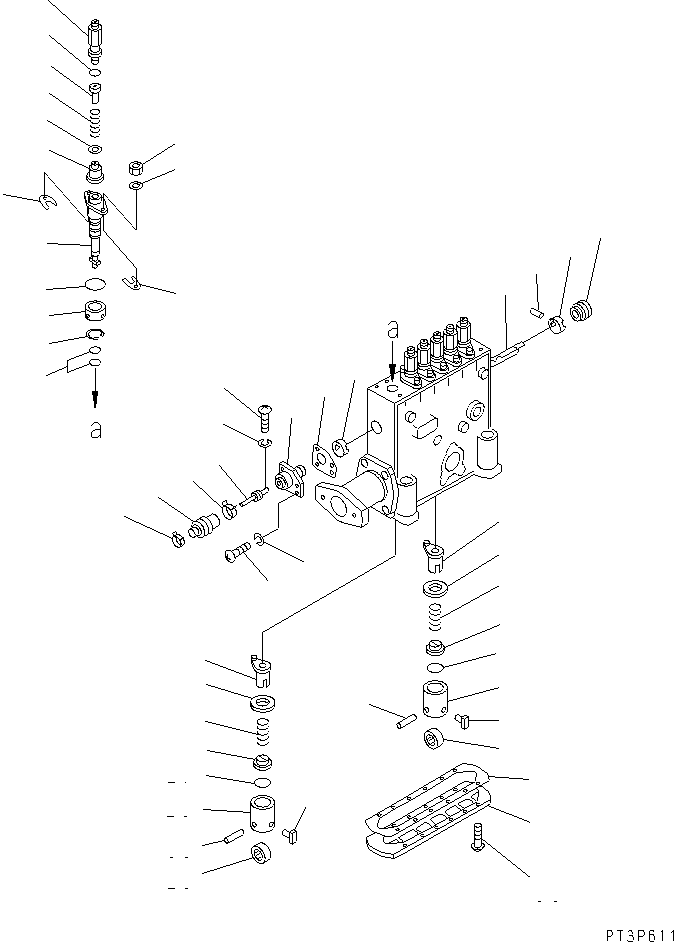 a

a

PT3P611