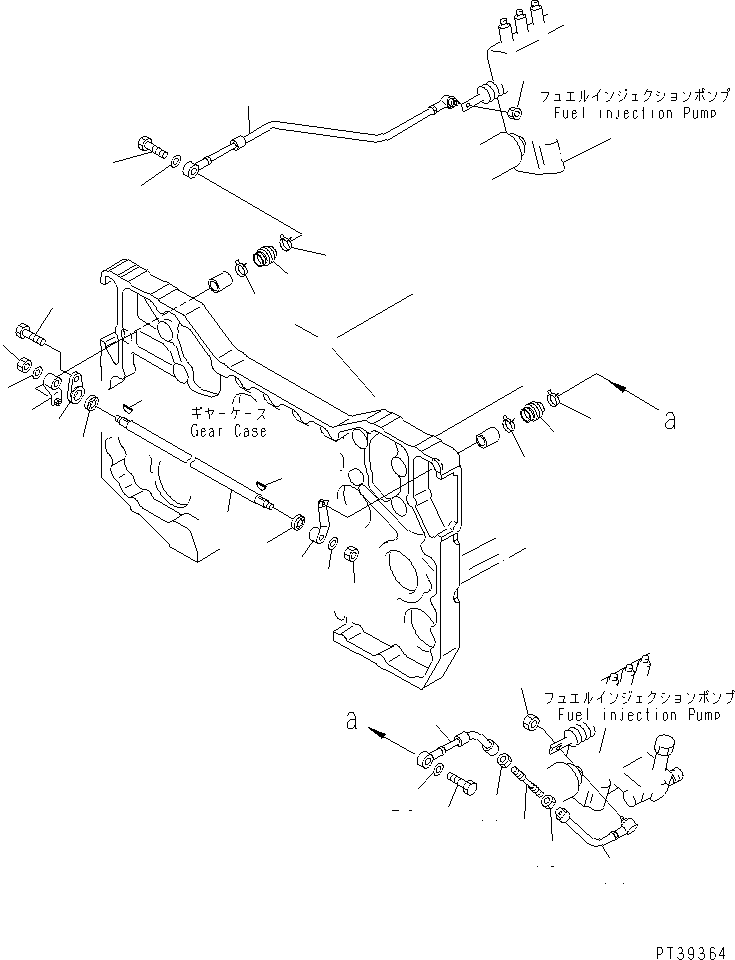 フュエルインジェクションポンプ
Fuel injection Pump

ギヤーケース
Gear Case

a

フュエルインジェクションポンプ
Fuel injection Pump

a

PT39364