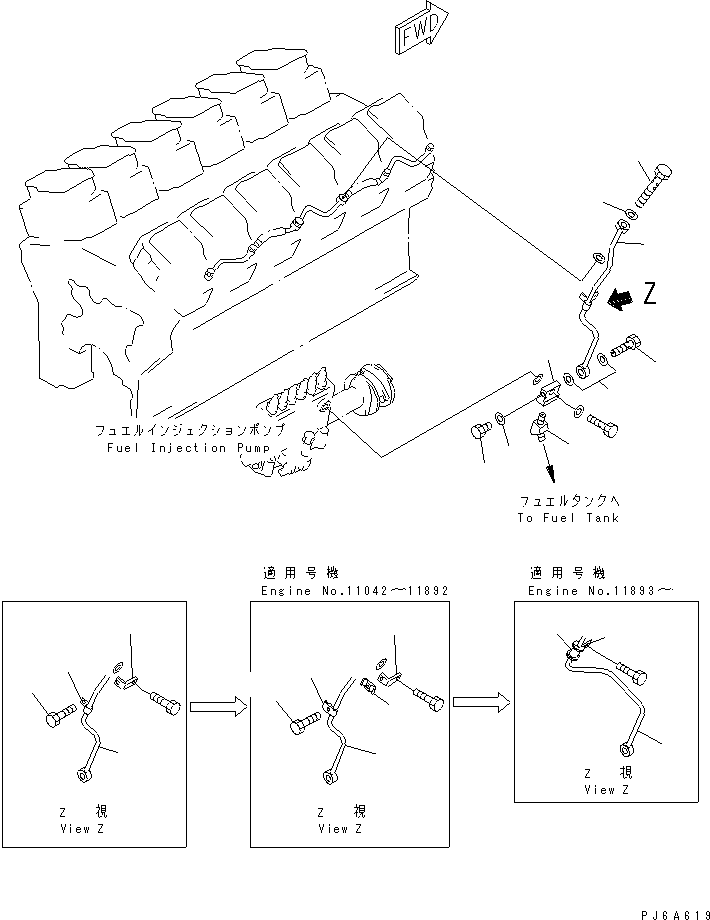 FWD

Z

フュエルインジェクションポンプ
Fuel Injection Pump

フュエルタンクへ
To Fuel Tank

適用号機
Engine No.11042～11892

適用号機
Engine No.11893～

Z 視
View Z

Z 視
View Z

Z 視
View Z

PJ6A619