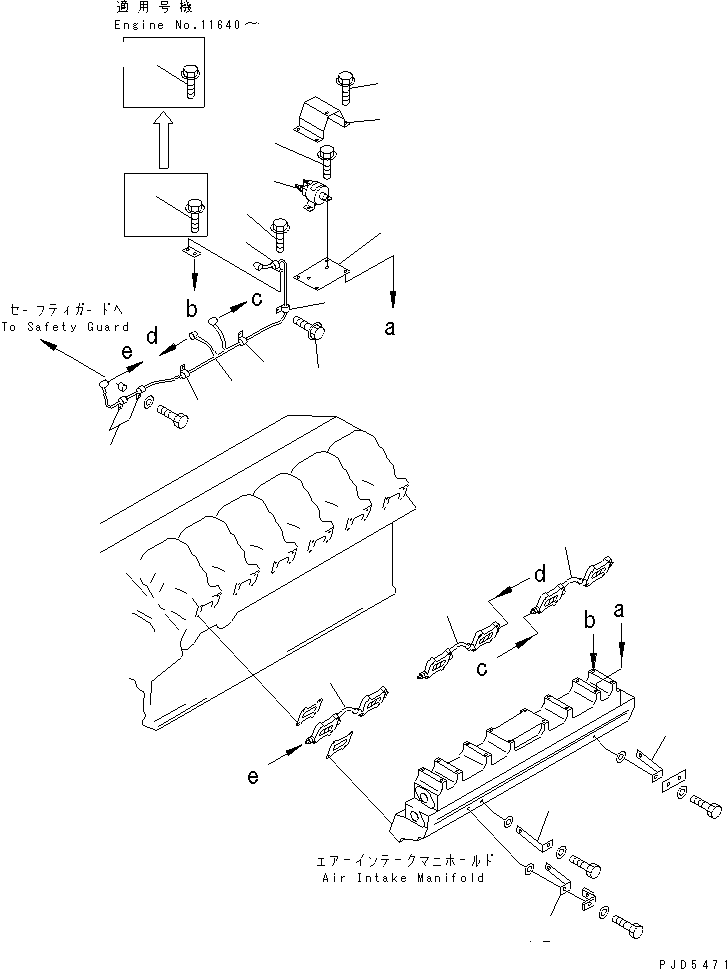 適用号機
Engine No.11640～

セーフティガードへ
To Safety Guard

b
c
d
e
a

d
b
a
c
e

エアーインテークマニホールド
Air Intake Manifold

PJD5471