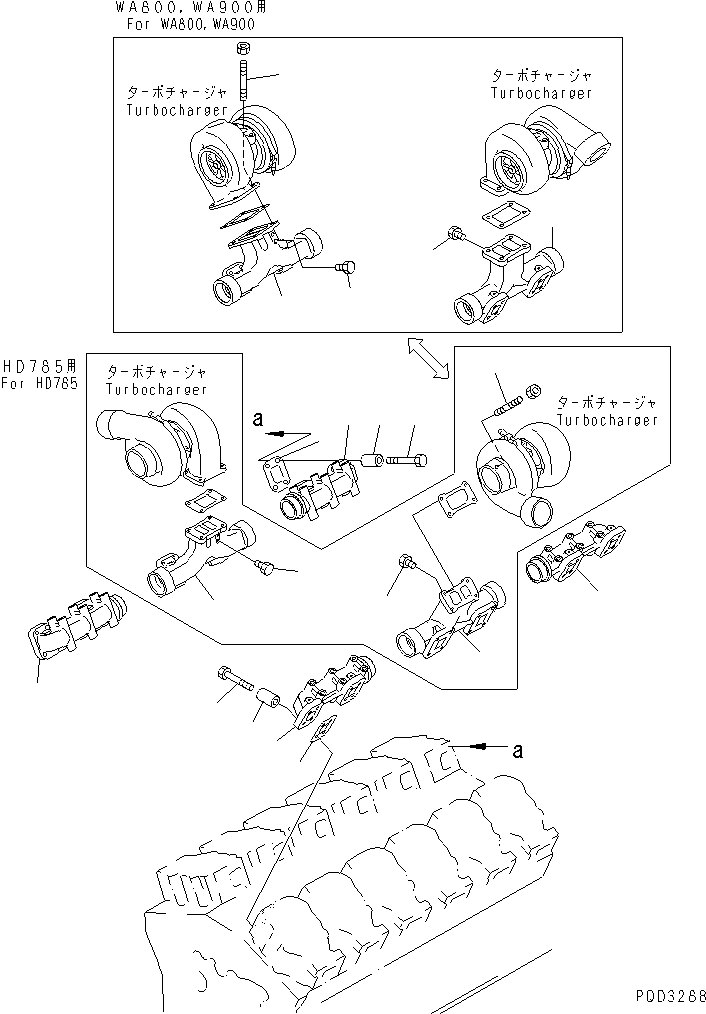 WA800, WA900用
For WA800, WA900

ターボチャージャ
Turbocharger

ターボチャージャ
Turbocharger

HD785用
For HD785

ターボチャージャ
Turbocharger

a

ターボチャージャ
Turbocharger

a

PDD3288