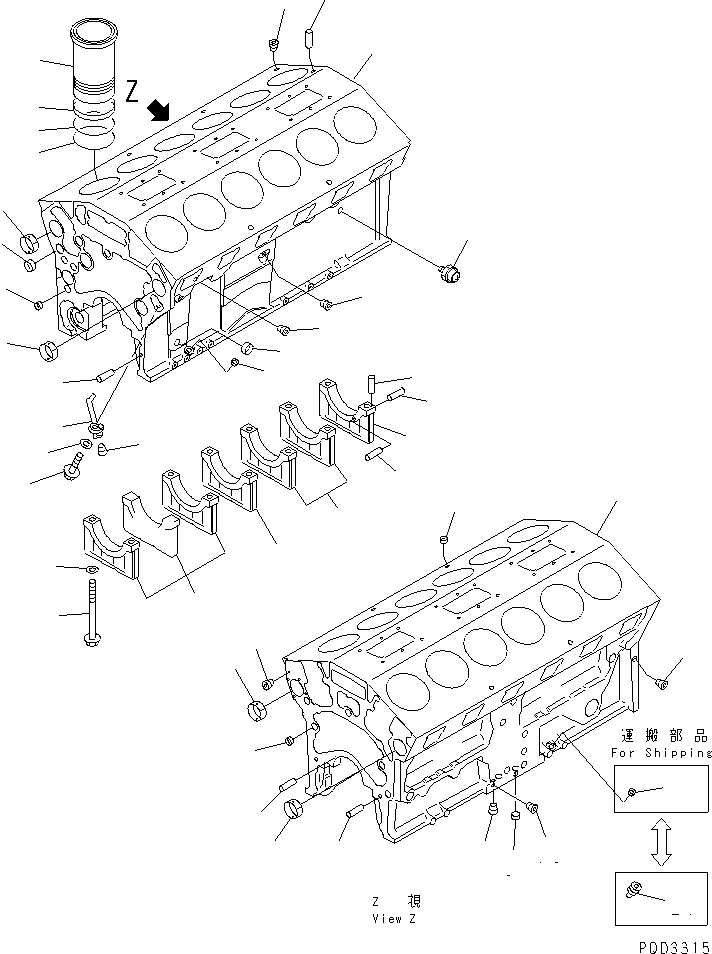 Z

運搬部品
For Shipping

Z 視
View Z

P0D3315