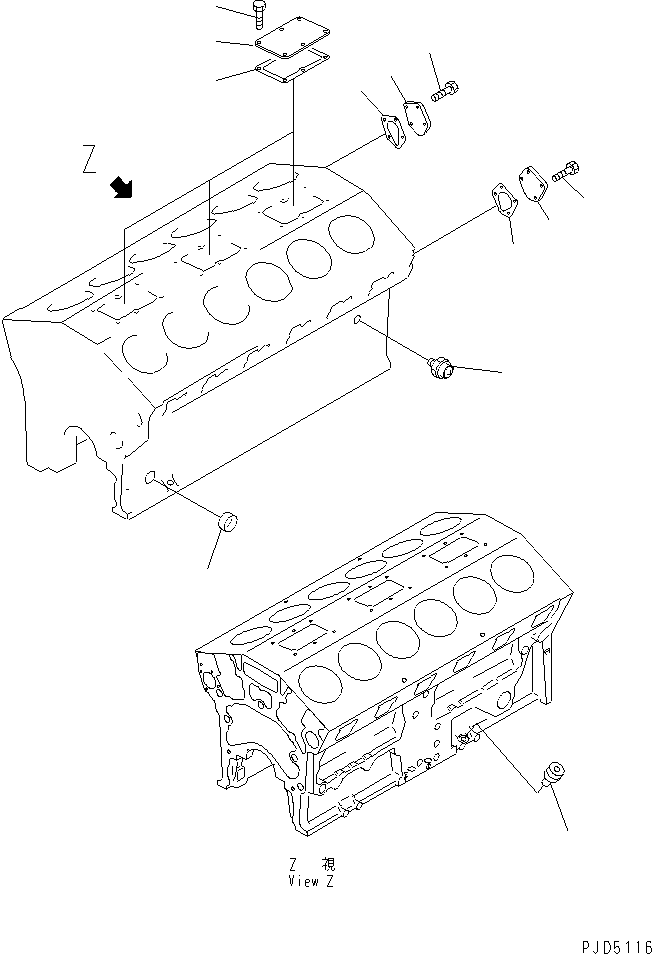 Z

Z 視
View Z

PJD5116