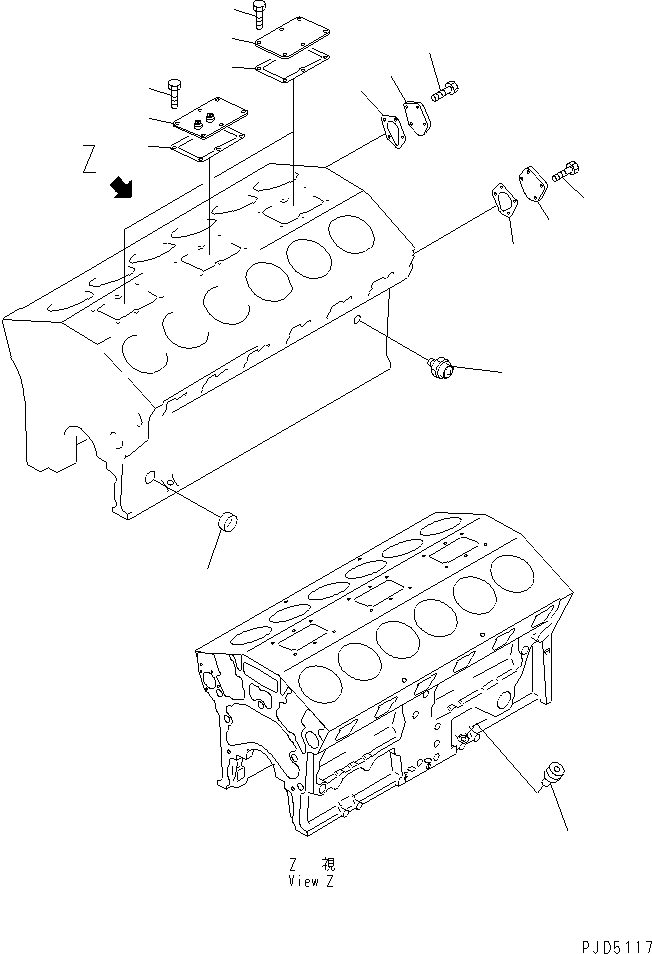 Z

Z 視
View Z

PJD5117