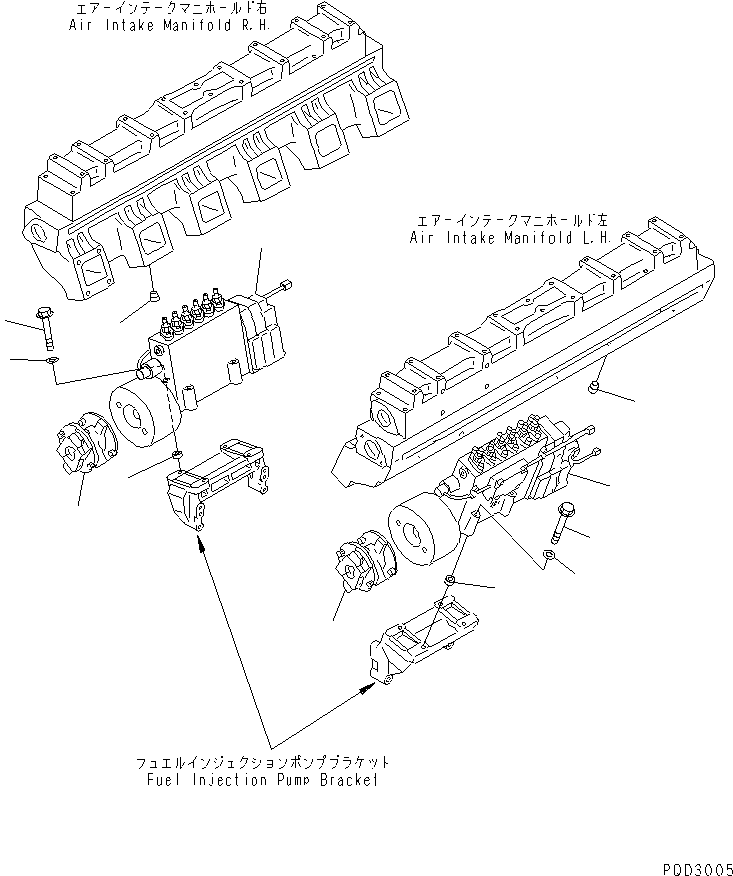 エアーインテークマニホールド右
Air Intake Manifold R.H.

エアーインテークマニホールド左
Air Intake Manifold L.H.

フュエルインジェクションポンプブラケット
Fuel Injection Pump Bracket

P0D3005