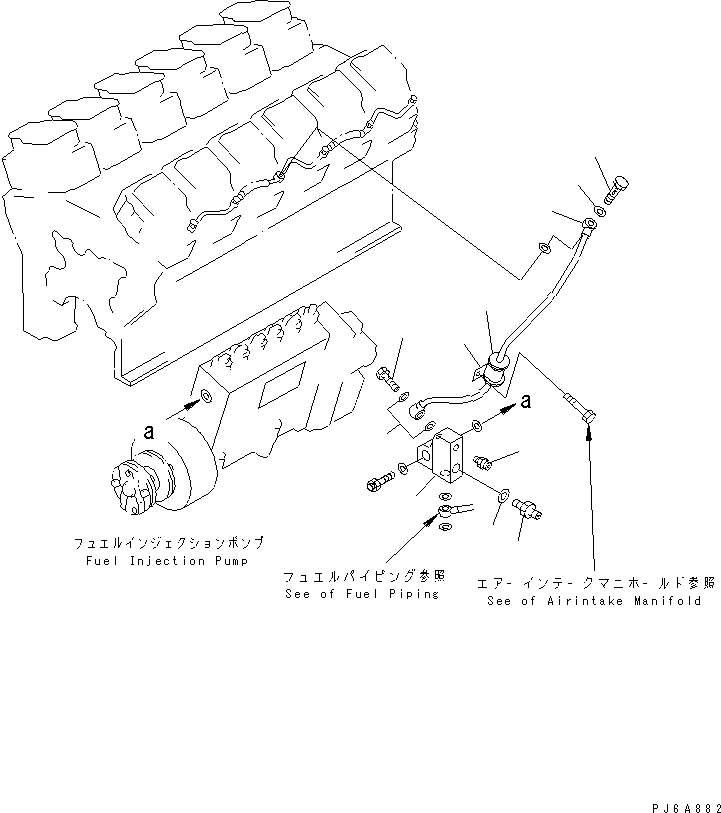 a

a

フュエルインジェクションポンプ
Fuel Injection Pump

フュエルパイピング参照
See of Fuel Piping

エアーインテークマニホールド参照
See of Airintake Manifold

PJ6A882