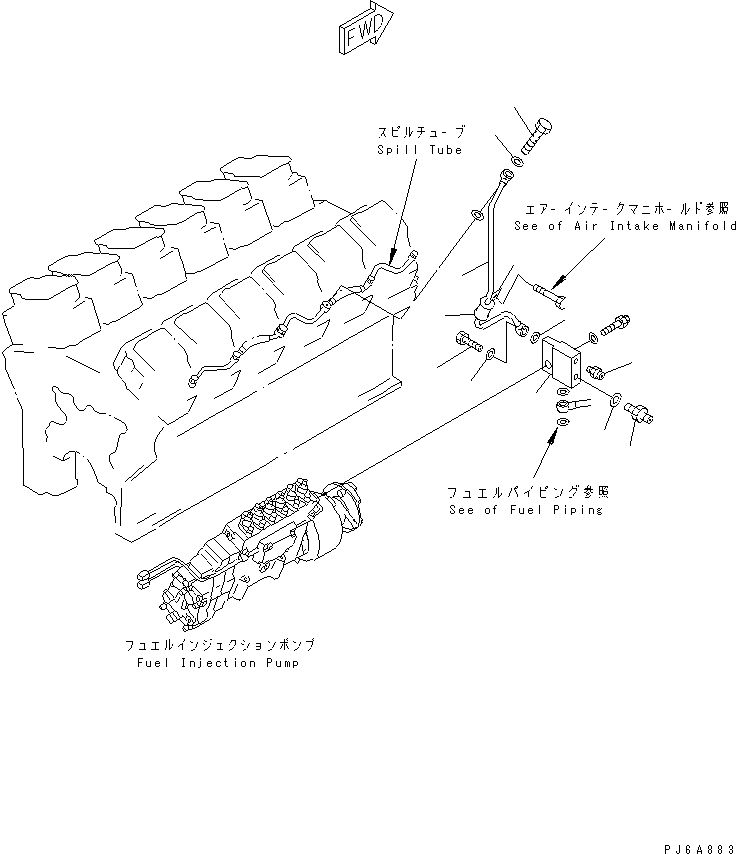 FWD

スピルチューブ
Spill Tube

エアーインテークマニホールド参照
See of Air Intake Manifold

フュエルパイピング参照
See of Fuel Piping

フュエルインジェクションポンプ
Fuel Injection Pump

PJ6A883