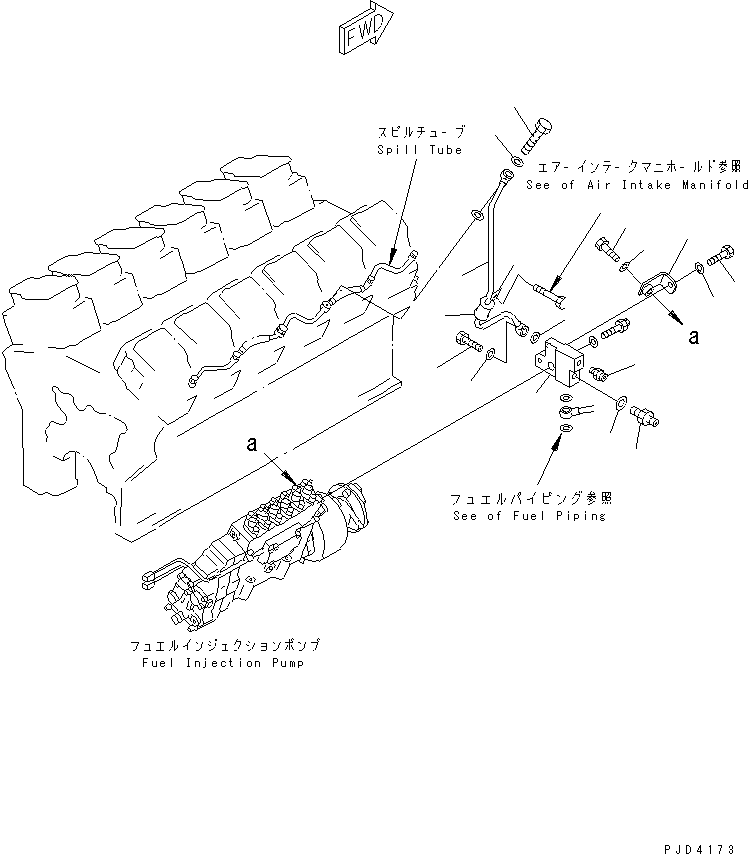 FWD

スピルチューブ
Spill Tube

エアーインテークマニホールド参照
See of Air Intake Manifold

a

a

フュエルパイピング参照
See of Fuel Piping

フュエルインジェクションポンプ
Fuel Injection Pump

PJD4173