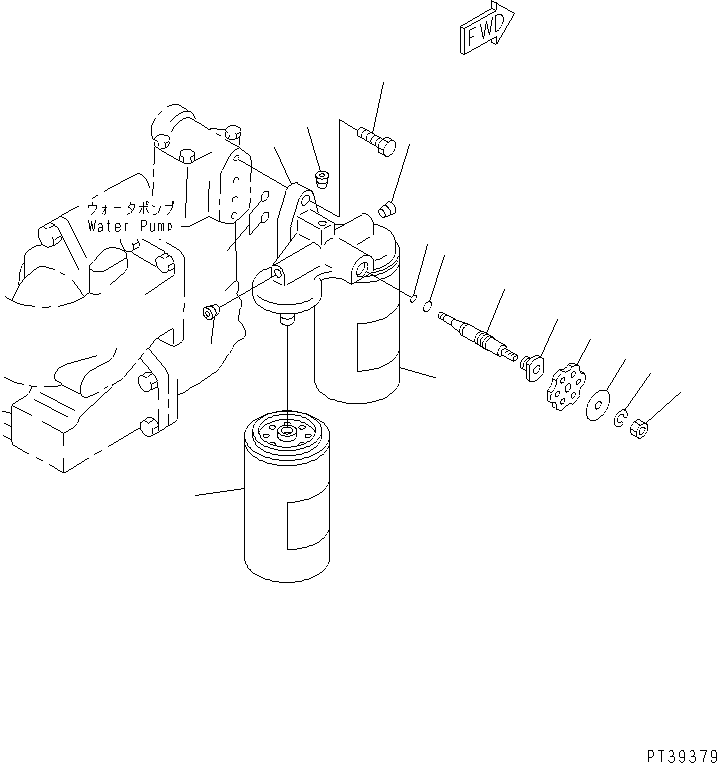 FWD

ウォータポンプ
Water Pump

PT39379