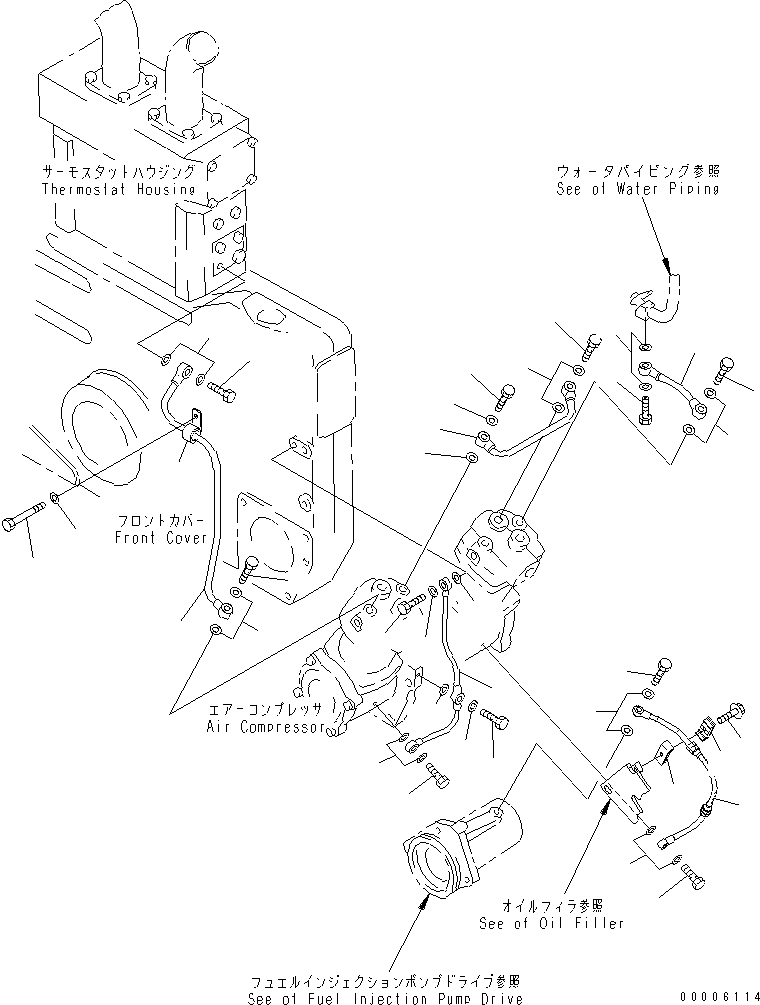 サーモスタットハウジング
Thermostat Housing

ウォータパイピング参照
See of Water Piping

フロントカバー
Front Cover

エアーコンプレッサ
Air Compressor

オイルフィラ参照
See of Oil Filler

フュエルインジェクションポンプドライブ参照
See of Fuel Injection Pump Drive

00006114